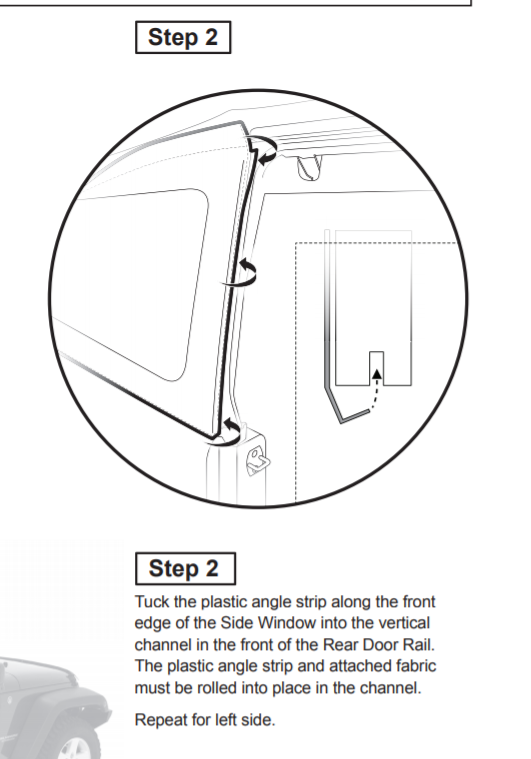 Step 2

Step 2

Tuck the plastic angle strip along the front edge of the Side Window into the vertical channel in the front of the Rear Door Rail. The plastic angle strip and attached fabric must be rolled into place in the channel.

Repeat for left side.