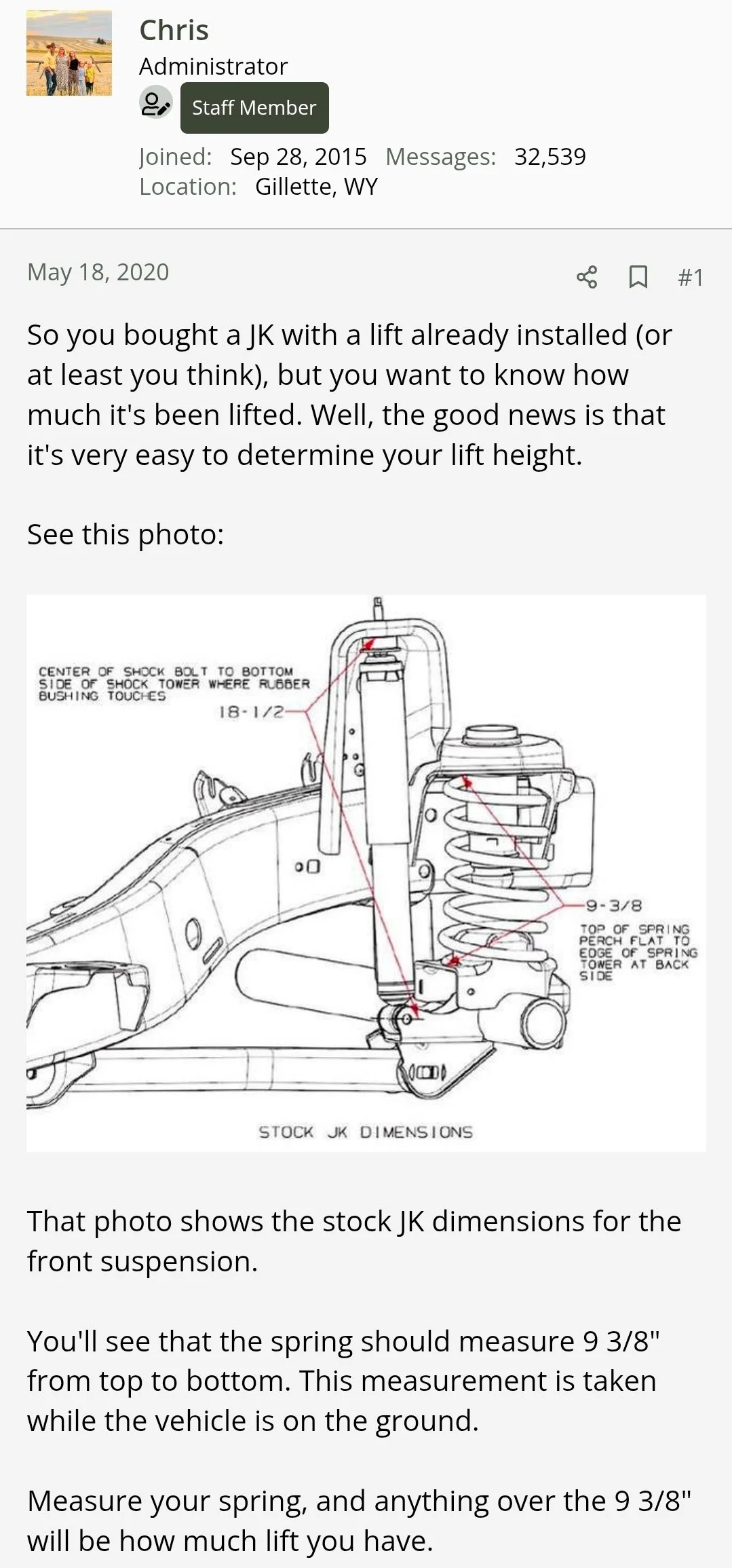 Chris
Administrator
Staff Member
Joined: Sep 28, 2015 Messages: 32,539
Location: Gillette, WY

May 18, 2020 #1

So you bought a JK with a lift already installed (or at least you think), but you want to know how much it's been lifted. Well, the good news is that it's very easy to determine your lift height.

See this photo:

CENTER OF SHOCK BOLT TO BOTTOM SIDE OF SHOCK TOWER WHERE RUBBER BUSHING TOUCHES
18-1/2
9-3/8
TOP OF SPRING PERCH FLAT TO EDGE OF SPRING TOWER AT BACK SIDE
STOCK JK DIMENSIONS

That photo shows the stock JK dimensions for the front suspension.

You'll see that the spring should measure 9 3/8" from top to bottom. This measurement is taken while the vehicle is on the ground.

Measure your spring, and anything over the 9 3/8" will be how much lift you have.