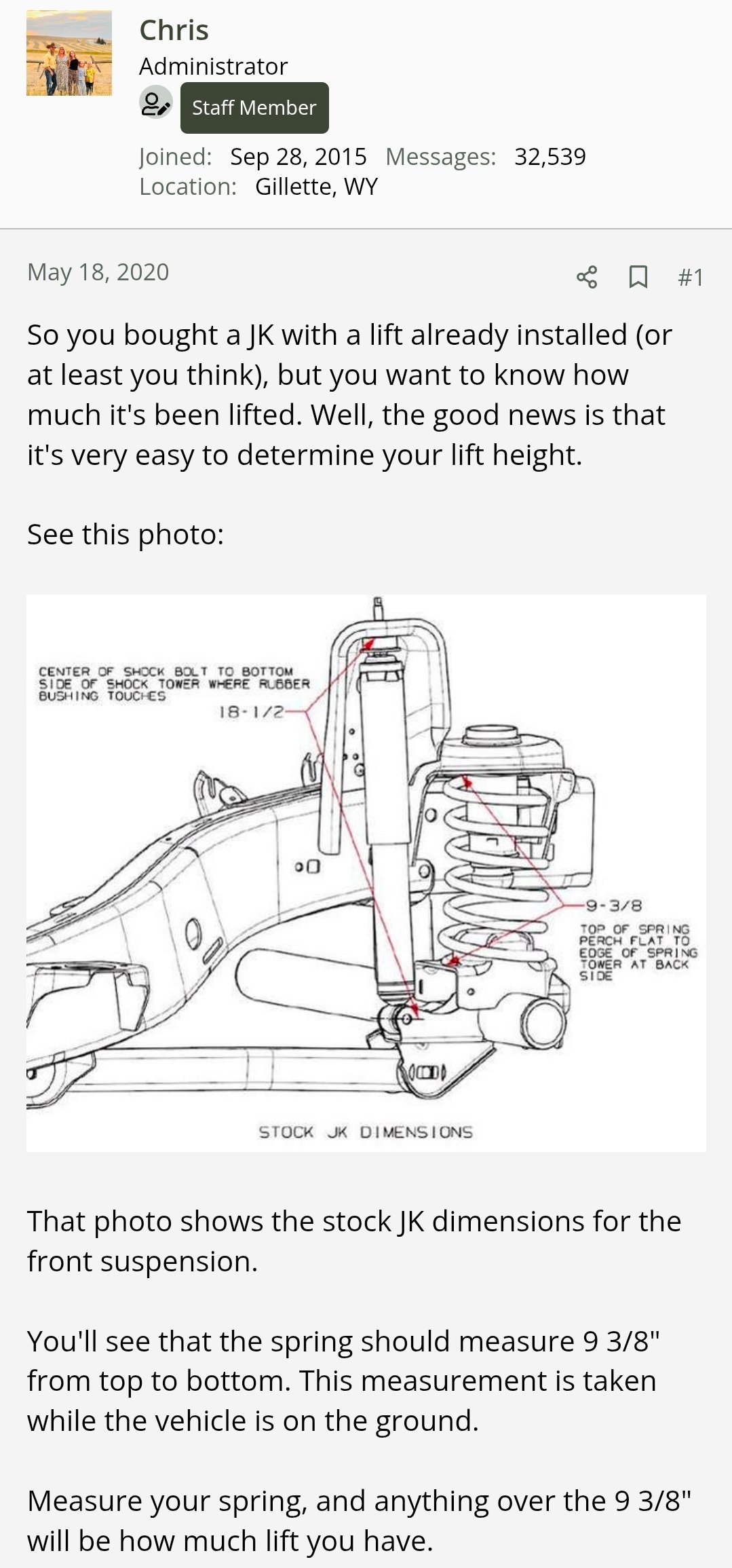 Chris
Administrator
Staff Member
Joined: Sep 28, 2015 Messages: 32,539
Location: Gillette, WY

May 18, 2020

#1

So you bought a JK with a lift already installed (or at least you think), but you want to know how much it's been lifted. Well, the good news is that it's very easy to determine your lift height.

See this photo:

CENTER OF SHOCK BOLT TO BOTTOM SIDE OF SHOCK TOWER WHERE RUBBER BUSHING TOUCHES

18-1/2

9-3/8

TOP OF SPRING PERCH FLAT TO EDGE OF SPRING TOWER AT BACK SIDE

STOCK JK DIMENSIONS

That photo shows the stock JK dimensions for the front suspension.

You'll see that the spring should measure 9 3/8" from top to bottom. This measurement is taken while the vehicle is on the ground.

Measure your spring, and anything over the 9 3/8" will be how much lift you have.