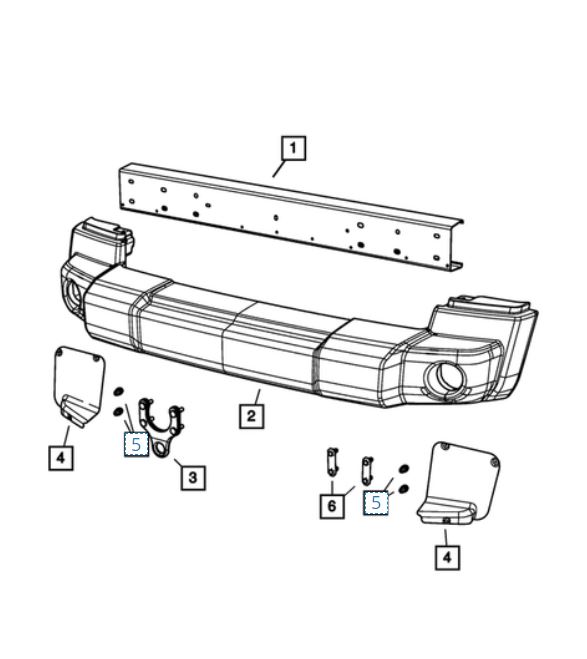 1
2
4
5
3
6
5
4