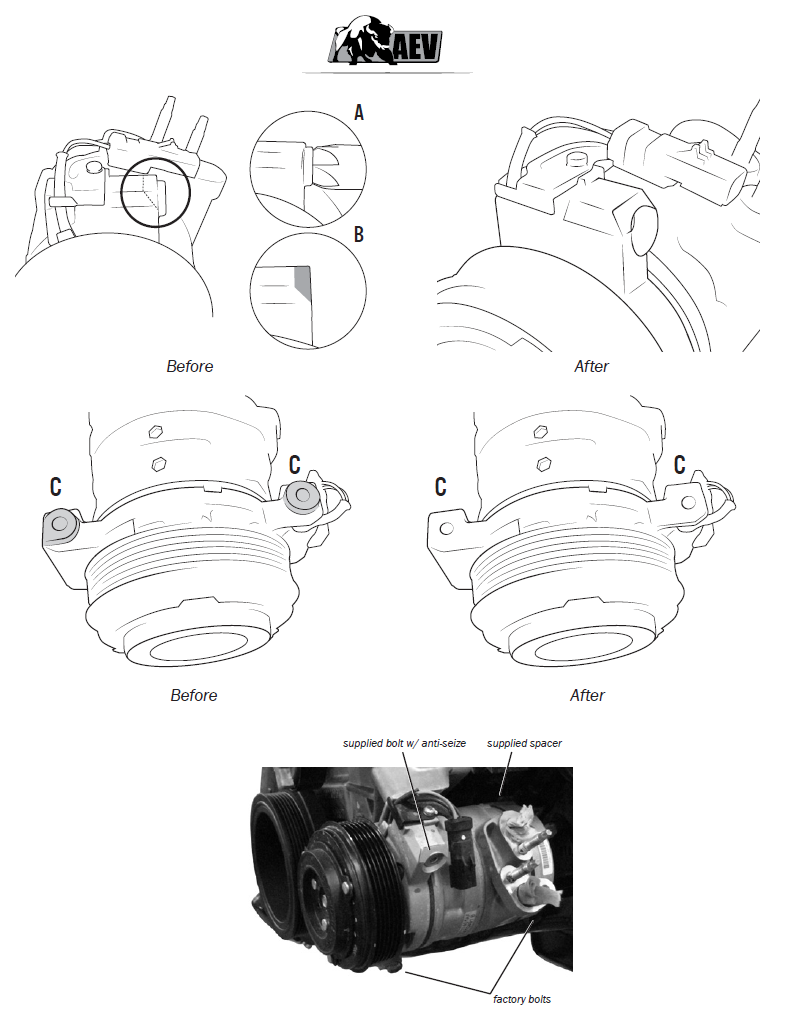 AEV

A

B

Before

After

C

C

C

C

Before

After

supplied bolt w/ anti-seize

supplied spacer

factory bolts