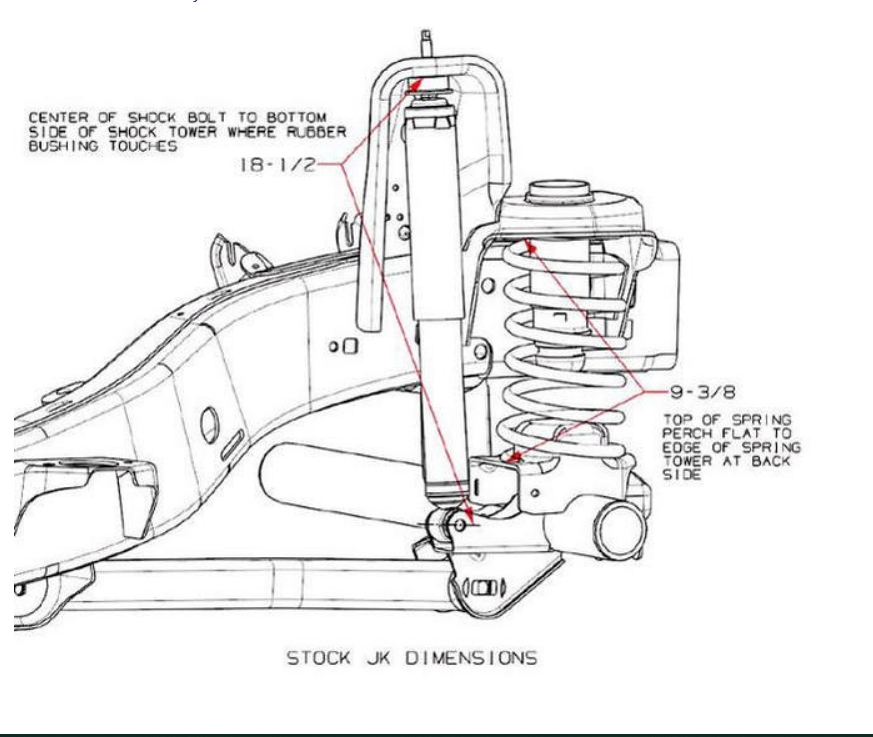 CENTER OF SHOCK BOLT TO BOTTOM SIDE OF SHOCK TOWER WHERE RUBBER BUSHING TOUCHES

18-1/2

9-3/8

TOP OF SPRING PERCH FLAT TO EDGE OF SPRING TOWER AT BACK SIDE

STOCK JK DIMENSIONS