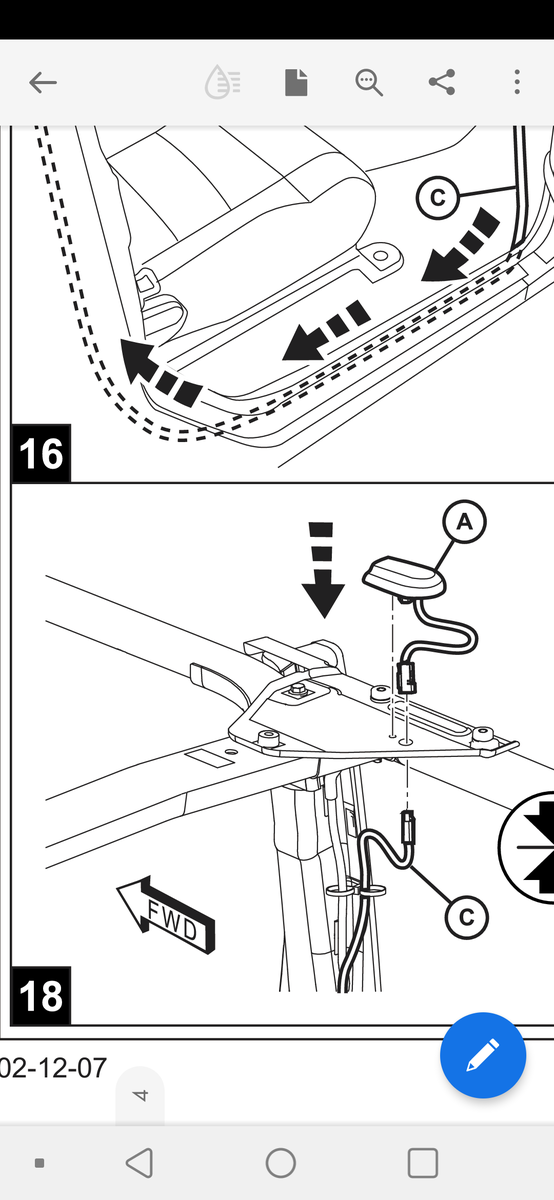 C

16

A

FWD

C

18

02-12-07

4