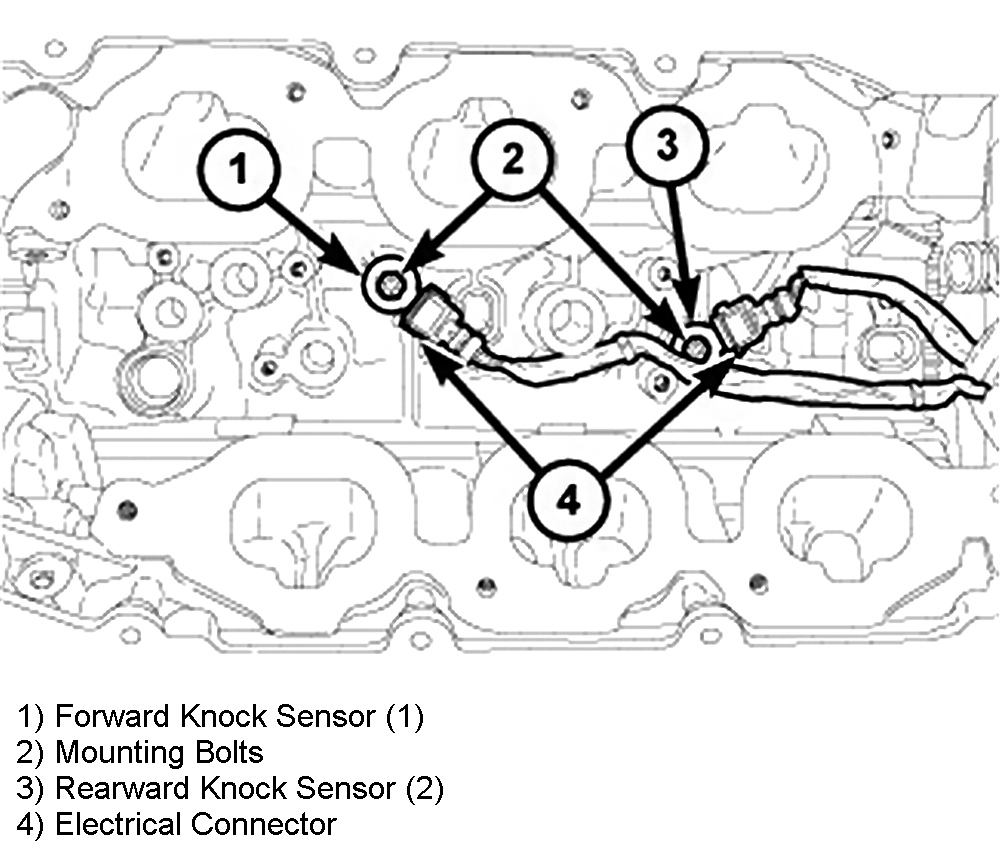 1
2
3
4

1) Forward Knock Sensor (1)
2) Mounting Bolts
3) Rearward Knock Sensor (2)
4) Electrical Connector