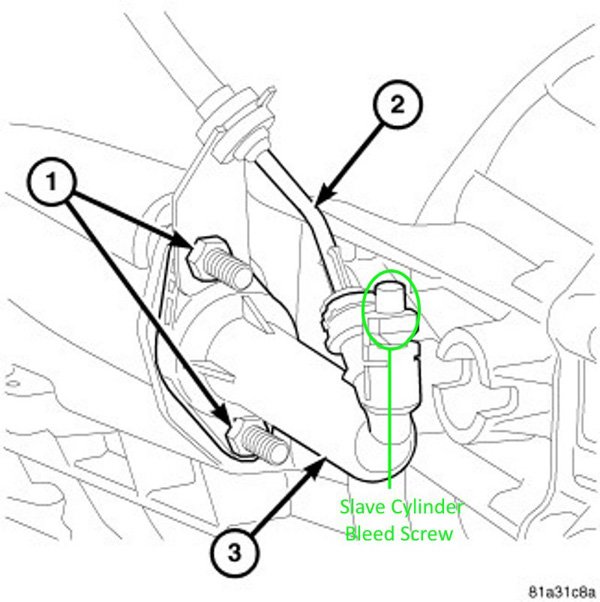 2

1

Slave Cylinder
Bleed Screw

3

81a31c8a