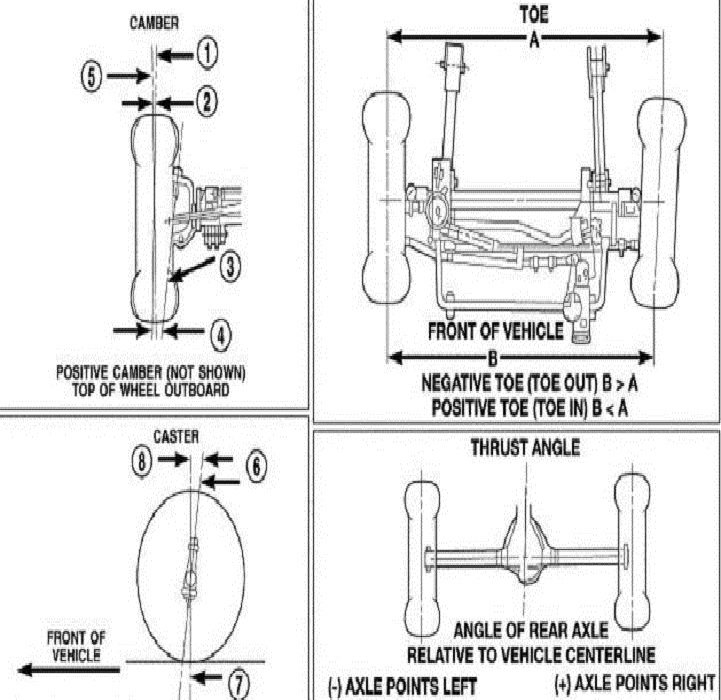 CAMBER

1

5

2

3

4

POSITIVE CAMBER (NOT SHOWN) TOP OF WHEEL OUTBOARD

TOE

A

FRONT OF VEHICLE

B

NEGATIVE TOE (TOE OUT) B > A
POSITIVE TOE (TOE IN) B < A

CASTER

8

6

FRONT OF VEHICLE

7

THRUST ANGLE

ANGLE OF REAR AXLE
RELATIVE TO VEHICLE CENTERLINE

(-) AXLE POINTS LEFT

(+) AXLE POINTS RIGHT