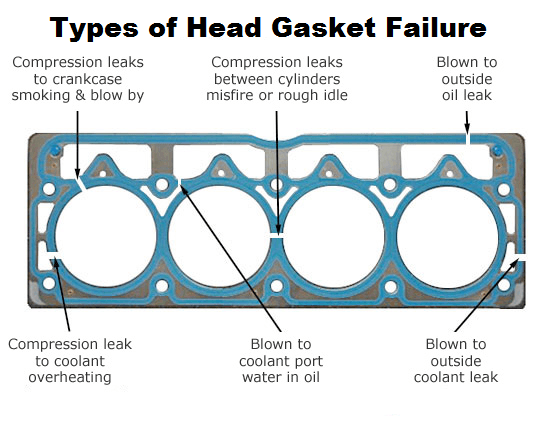 Types of Head Gasket Failure

Compression leaks to crankcase smoking & blow by

Compression leaks between cylinders misfire or rough idle

Blown to outside oil leak

Compression leak to coolant overheating

Blown to coolant port water in oil

Blown to outside coolant leak