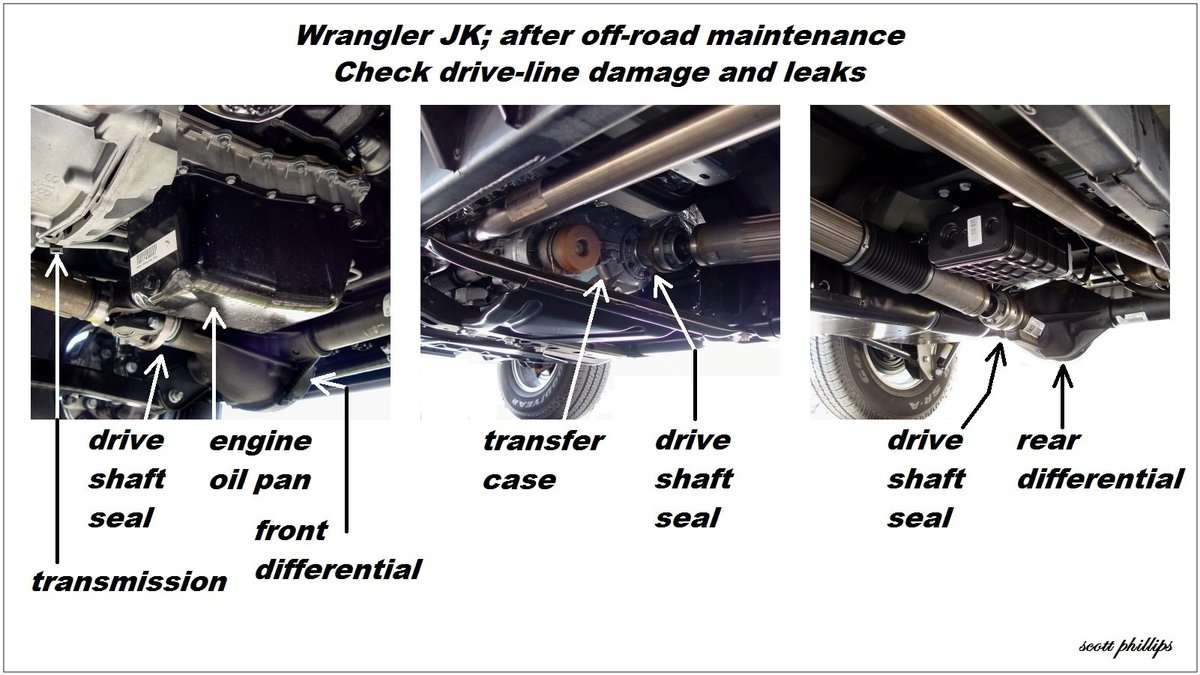 Wrangler JK; after off-road maintenance
Check drive-line damage and leaks

drive shaft seal

engine oil pan

front differential

transmission

transfer case

drive shaft seal

drive shaft seal

rear differential

scott phillips